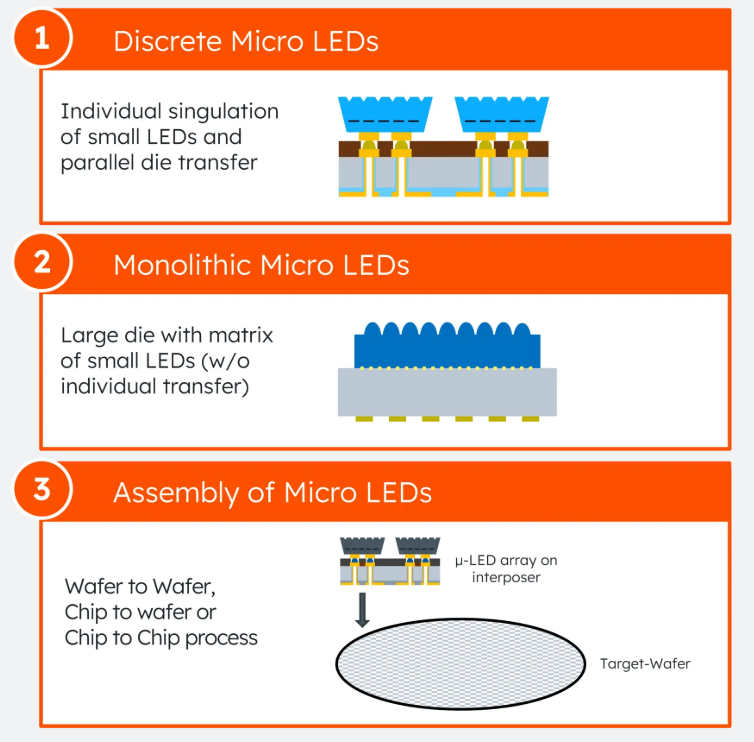 1 Discrete Micro LEDs

Individual singulation of small LEDs and parallel die transfer

2 Monolithic Micro LEDs

Large die with matrix of small LEDs (w/o individual transfer)

3 Assembly of Micro LEDs

Wafer to Wafer, Chip to wafer or Chip to Chip process

μ-LED array on interposer

Target-Wafer